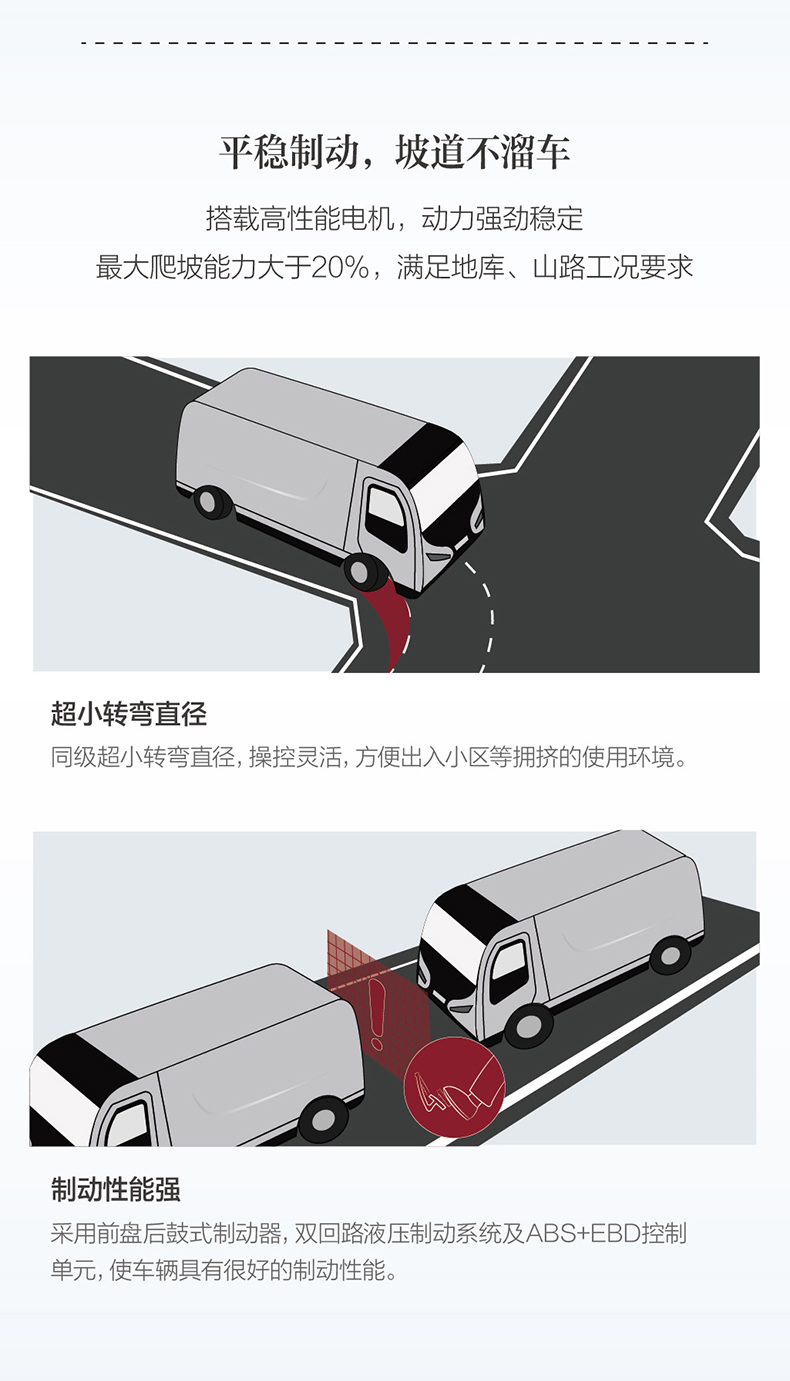 平稳制动，坡道不溜车

搭载高性能电机，动力强劲稳定
最大爬坡能力大于20%，满足地库、山路工况要求

超小转弯直径

同级超小转弯直径，操控灵活，方便出入小区等拥挤的使用环境。

制动性能强

采用前盘后鼓式制动器，双回路液压制动系统及ABS+EBD控制单元，使车辆具有很好的制动性能。